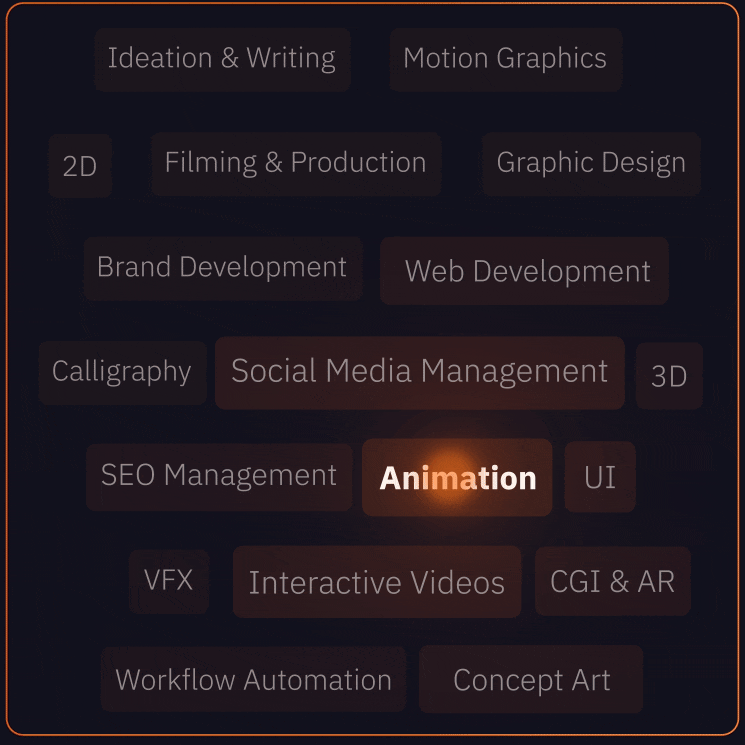 Ideation & Writing
Motion Graphics
2D
Filming & Production
Graphic Design
Brand Development
Web Development
Calligraphy
Social Media Management
3D
SEO Management
Animation
UI
VFX
Interactive Videos
CGI & AR
Workflow Automation
Concept Art