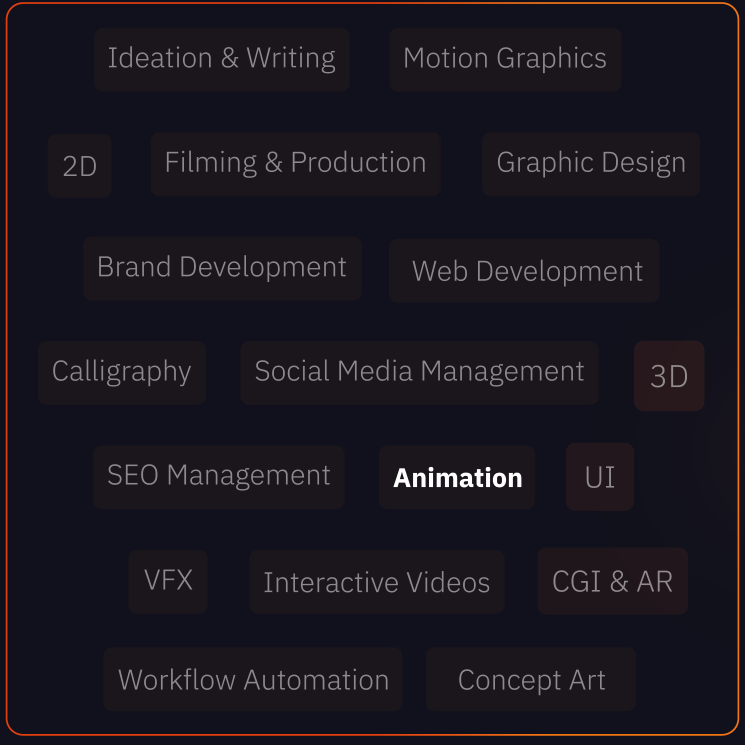 Ideation & Writing
Motion Graphics
2D
Filming & Production
Graphic Design
Brand Development
Web Development
Calligraphy
Social Media Management
3D
SEO Management
Animation
UI
VFX
Interactive Videos
CGI & AR
Workflow Automation
Concept Art